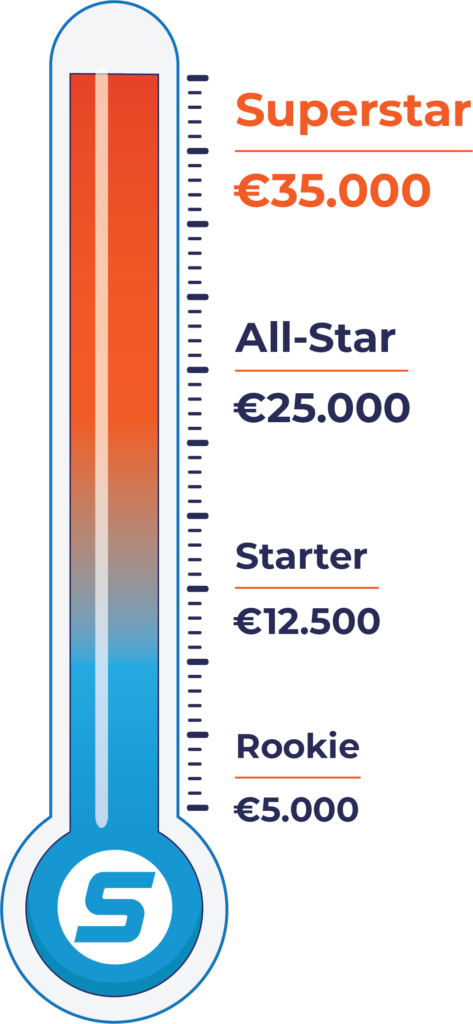 Superstar
€35.000

All-Star
€25.000

Starter
€12.500

Rookie
€5.000

S